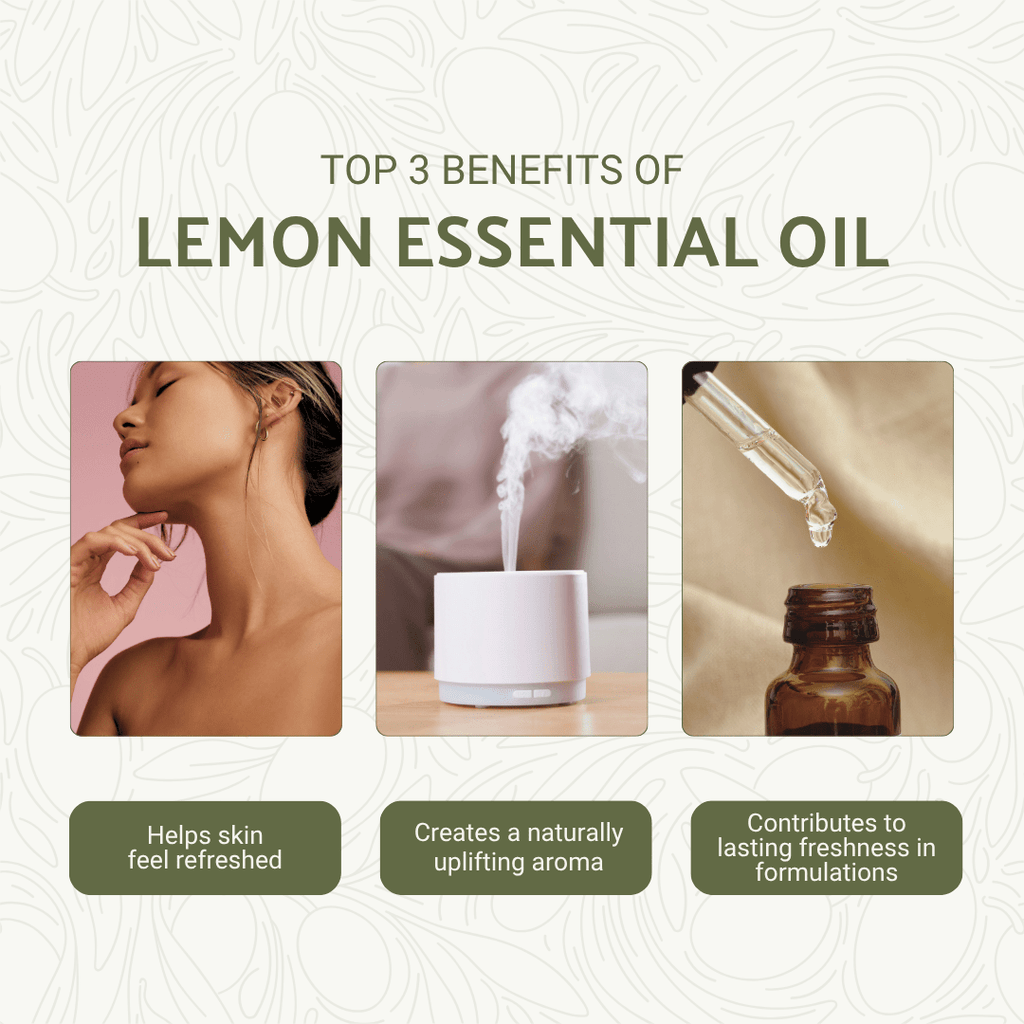 TOP 3 BENEFITS OF
LEMON ESSENTIAL OIL

Helps skin feel refreshed

Creates a naturally uplifting aroma

Contributes to lasting freshness in formulations