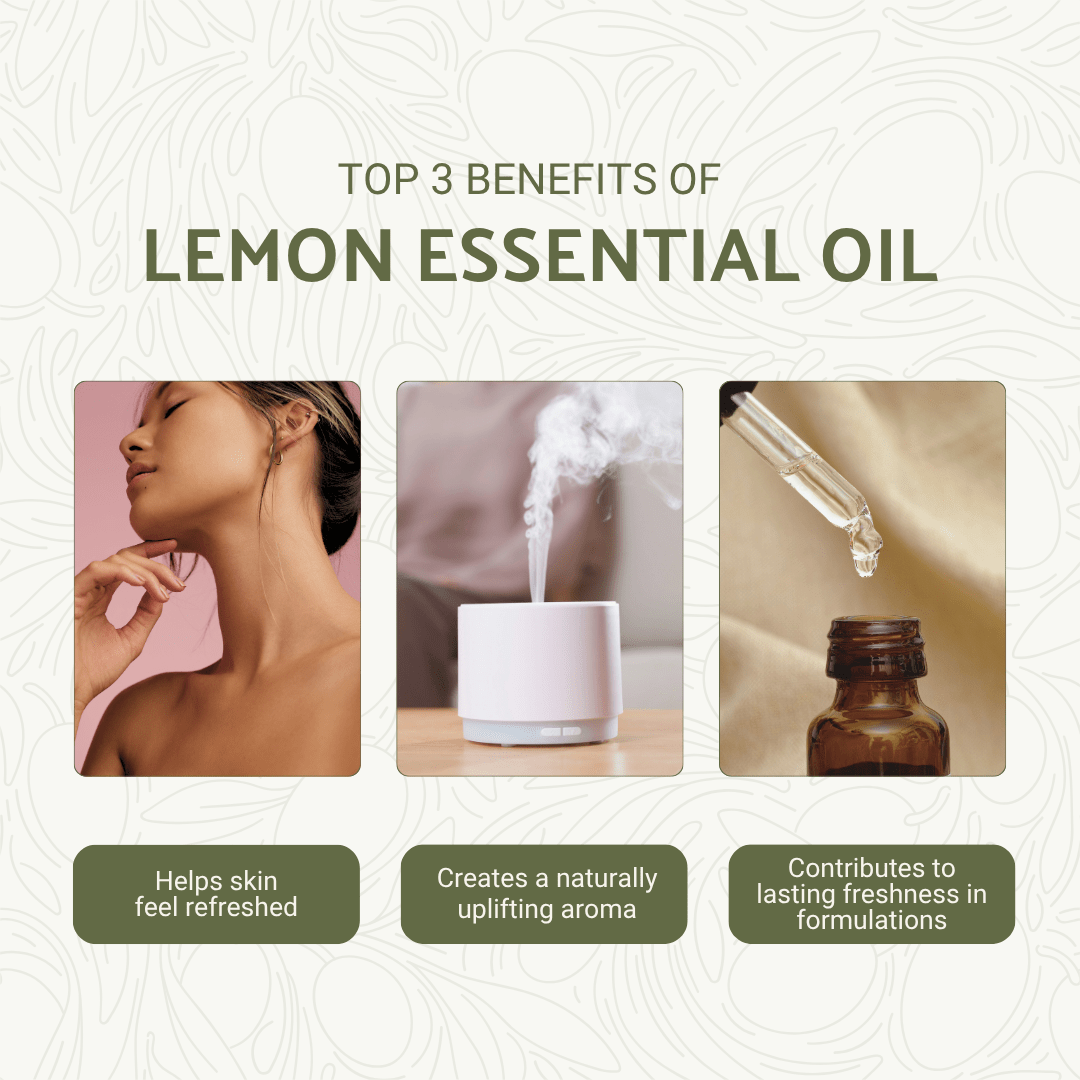 TOP 3 BENEFITS OF
LEMON ESSENTIAL OIL

Helps skin feel refreshed

Creates a naturally uplifting aroma

Contributes to lasting freshness in formulations