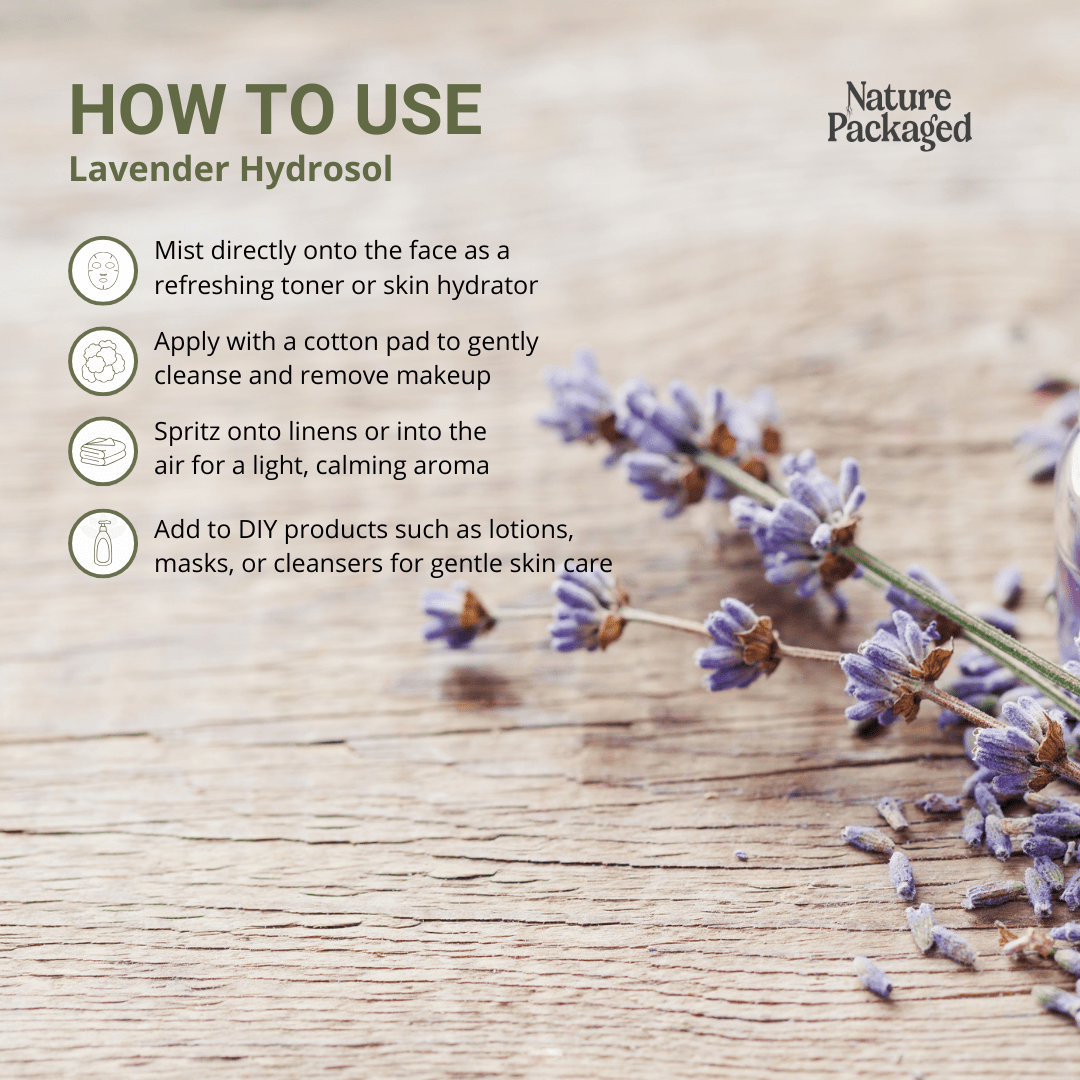 HOW TO USE
Lavender Hydrosol

Nature Packaged

Mist directly onto the face as a refreshing toner or skin hydrator

Apply with a cotton pad to gently cleanse and remove makeup

Spritz onto linens or into the air for a light, calming aroma

Add to DIY products such as lotions, masks, or cleansers for gentle skin care