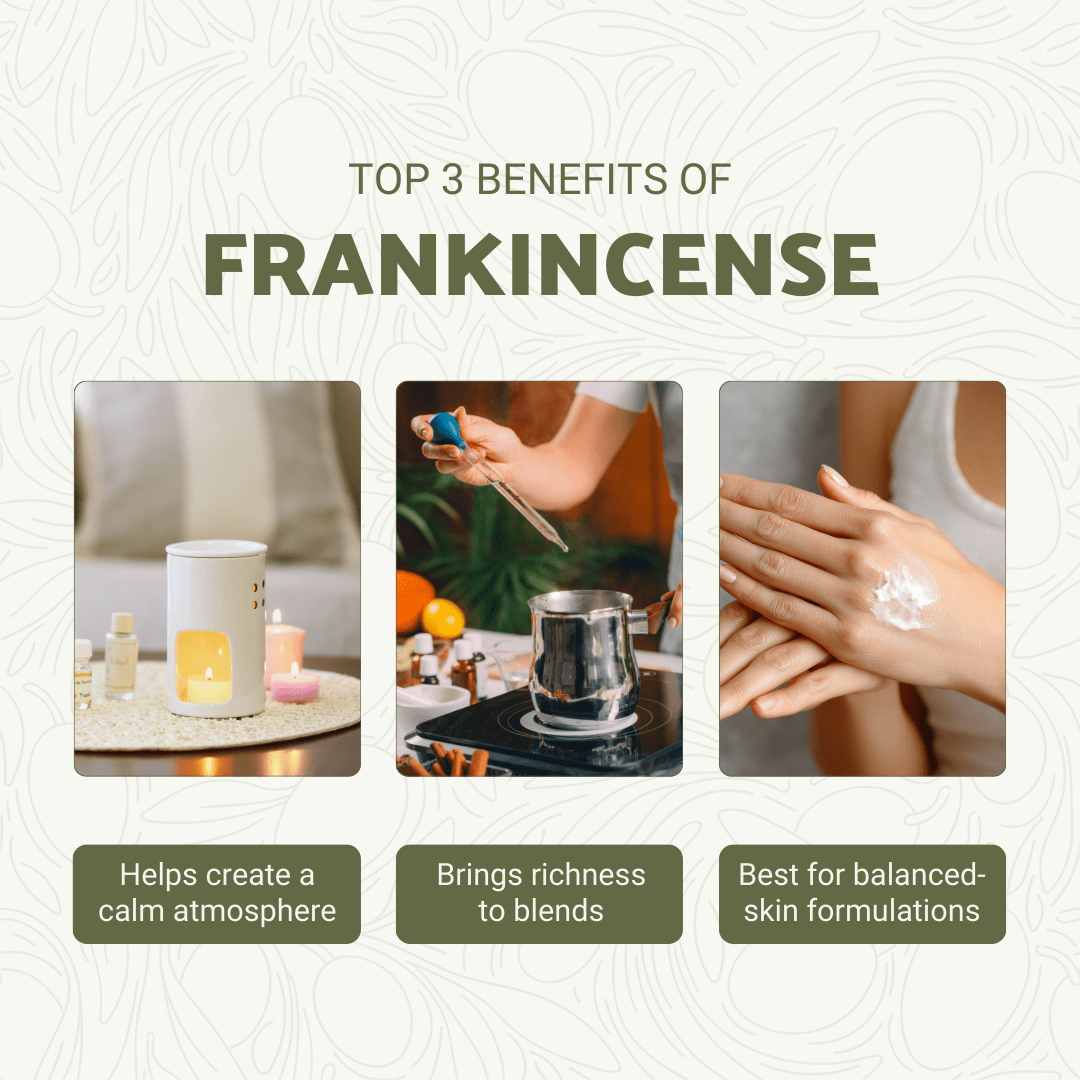 TOP 3 BENEFITS OF
FRANKINCENSE

Helps create a calm atmosphere

Brings richness to blends

Best for balanced-skin formulations