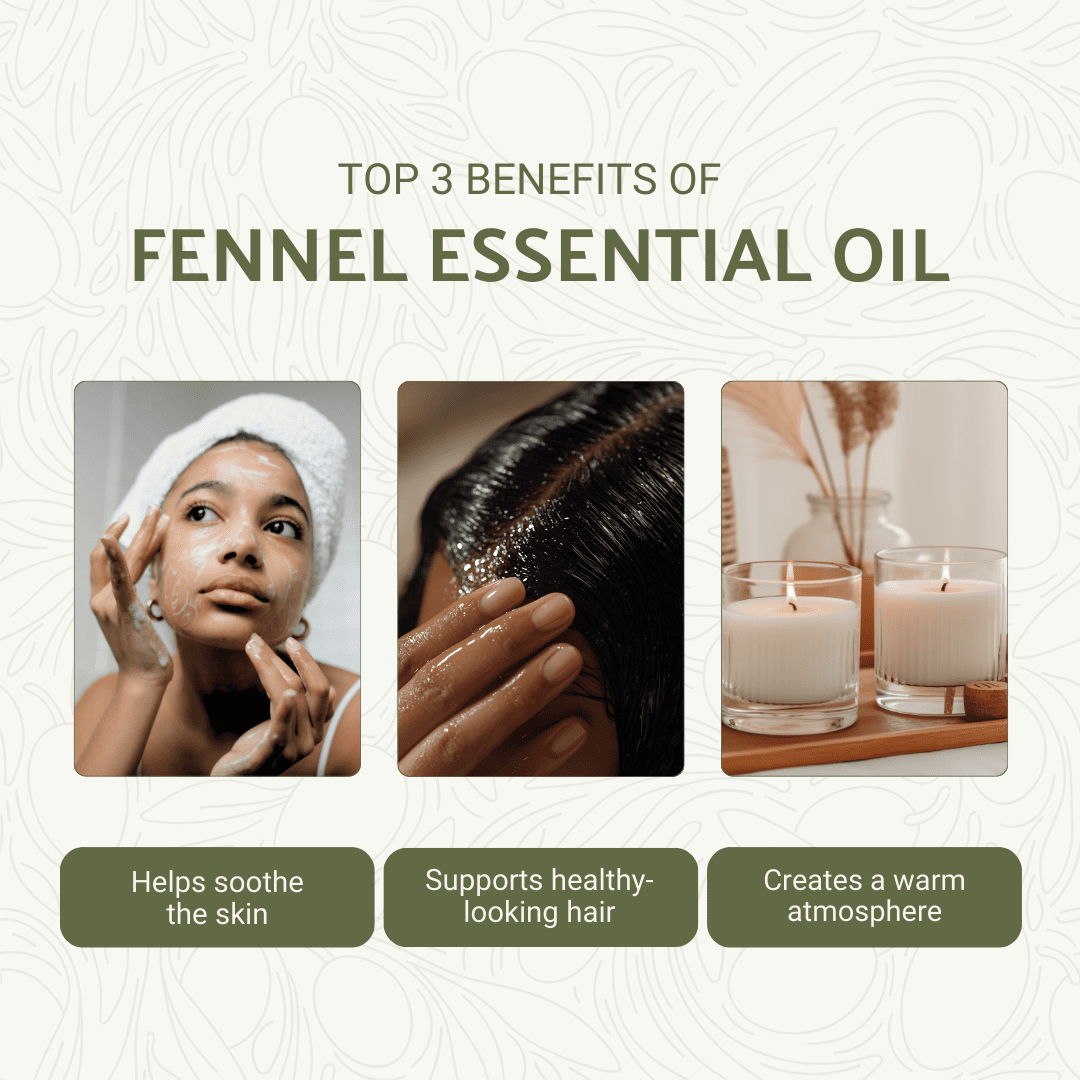 TOP 3 BENEFITS OF
FENNEL ESSENTIAL OIL

Helps soothe the skin

Supports healthy-looking hair

Creates a warm atmosphere