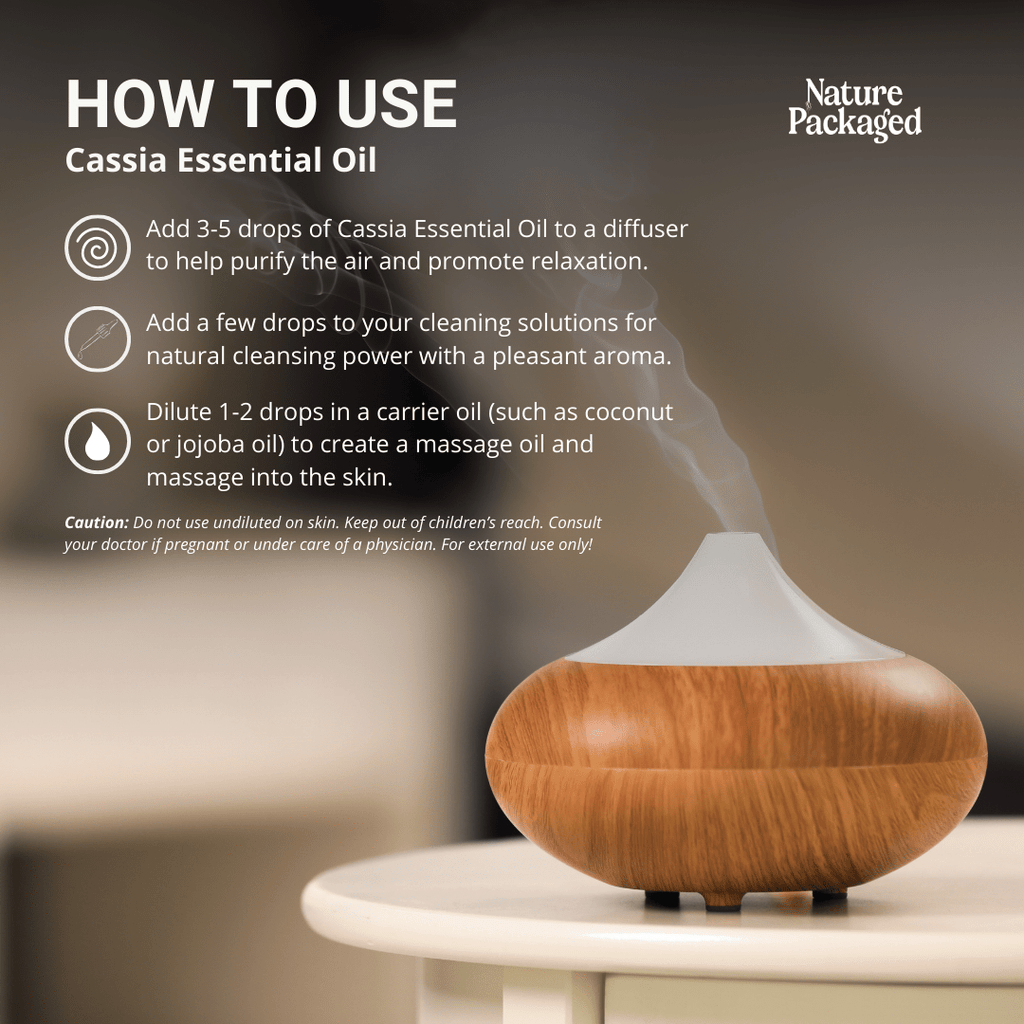 HOW TO USE
Cassia Essential Oil

Nature Packaged

Add 3-5 drops of Cassia Essential Oil to a diffuser to help purify the air and promote relaxation.

Add a few drops to your cleaning solutions for natural cleansing power with a pleasant aroma.

Dilute 1-2 drops in a carrier oil (such as coconut or jojoba oil) to create a massage oil and massage into the skin.

Caution: Do not use undiluted on skin. Keep out of children's reach. Consult your doctor if pregnant or under care of a physician. For external use only!