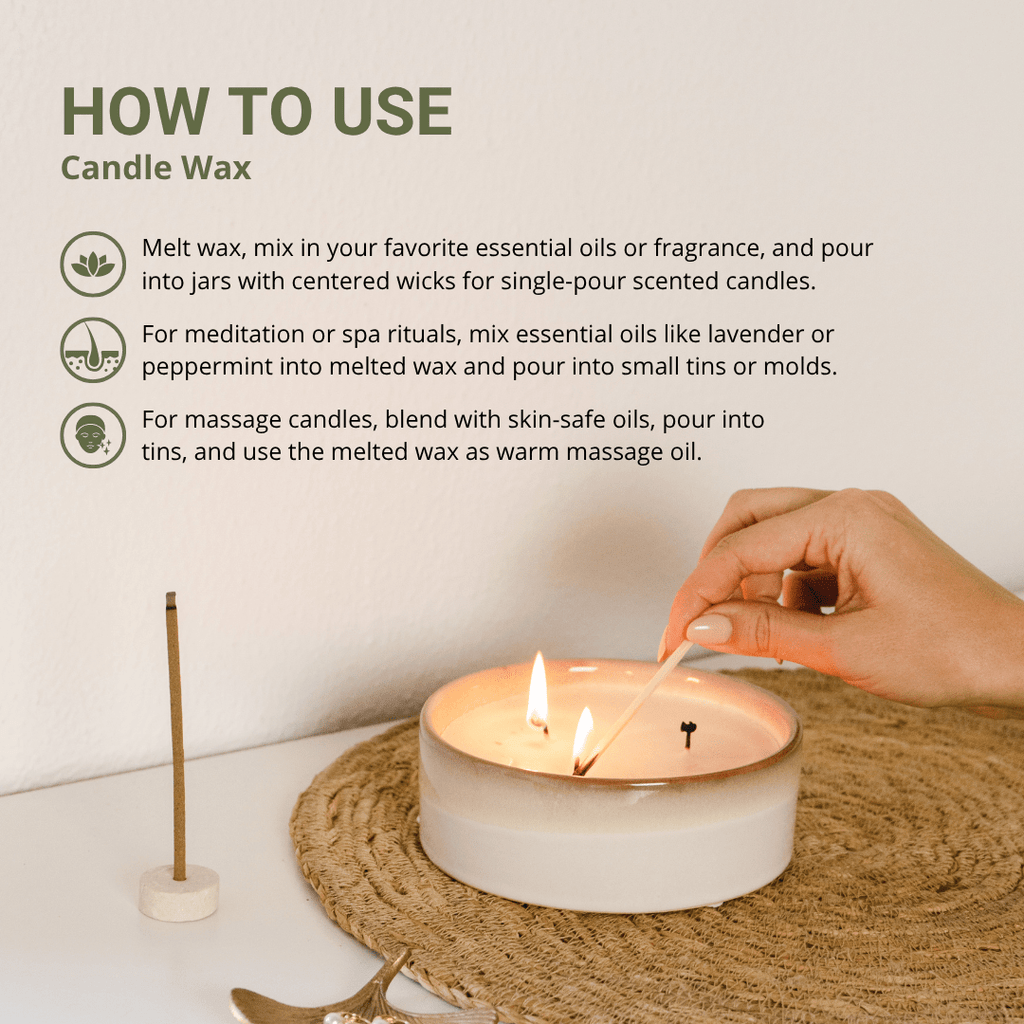 HOW TO USE
Candle Wax

Melt wax, mix in your favorite essential oils or fragrance, and pour into jars with centered wicks for single-pour scented candles.

For meditation or spa rituals, mix essential oils like lavender or peppermint into melted wax and pour into small tins or molds.

For massage candles, blend with skin-safe oils, pour into tins, and use the melted wax as warm massage oil.