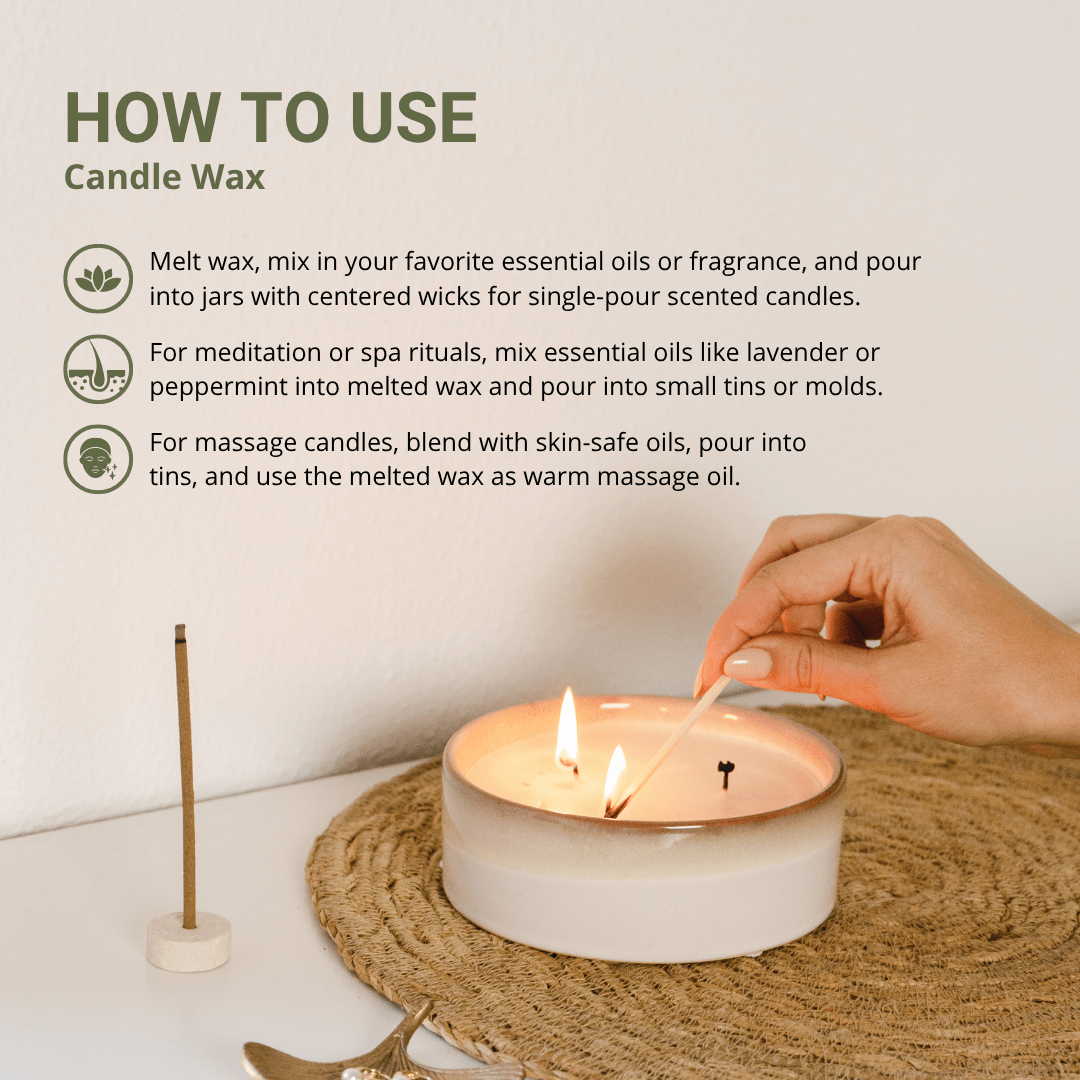 HOW TO USE
Candle Wax

Melt wax, mix in your favorite essential oils or fragrance, and pour into jars with centered wicks for single-pour scented candles.

For meditation or spa rituals, mix essential oils like lavender or peppermint into melted wax and pour into small tins or molds.

For massage candles, blend with skin-safe oils, pour into tins, and use the melted wax as warm massage oil.