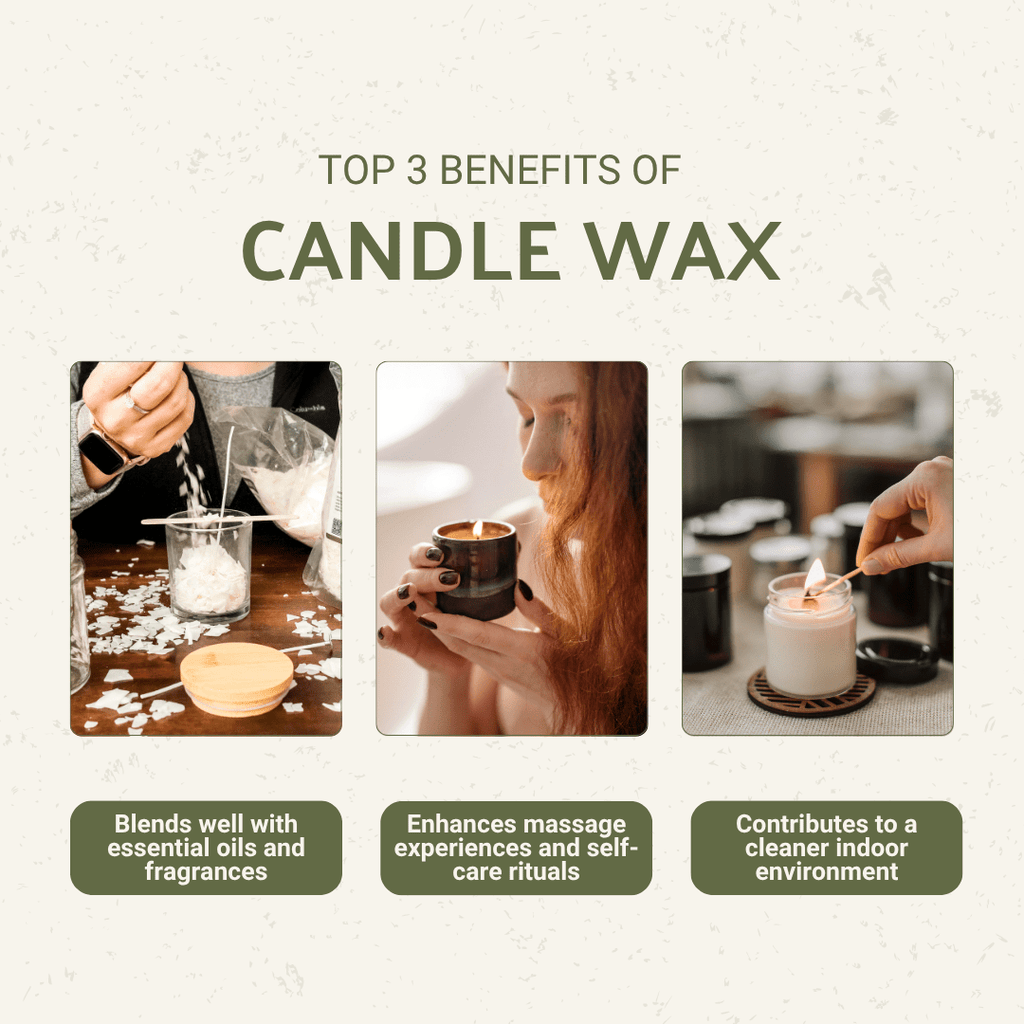 TOP 3 BENEFITS OF

CANDLE WAX

Blends well with essential oils and fragrances

Enhances massage experiences and self-care rituals

Contributes to a cleaner indoor environment