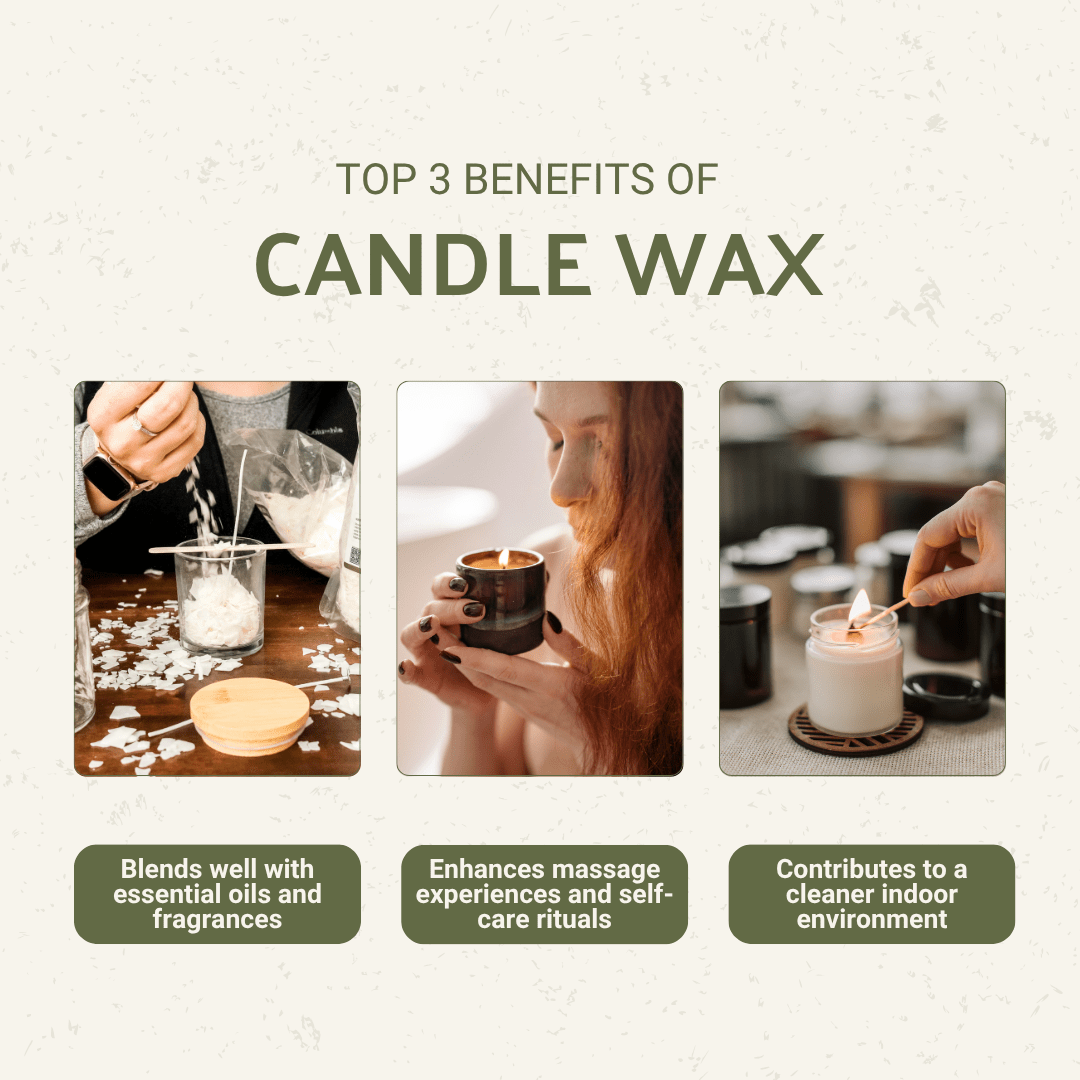 TOP 3 BENEFITS OF
CANDLE WAX

Blends well with essential oils and fragrances

Enhances massage experiences and self-care rituals

Contributes to a cleaner indoor environment